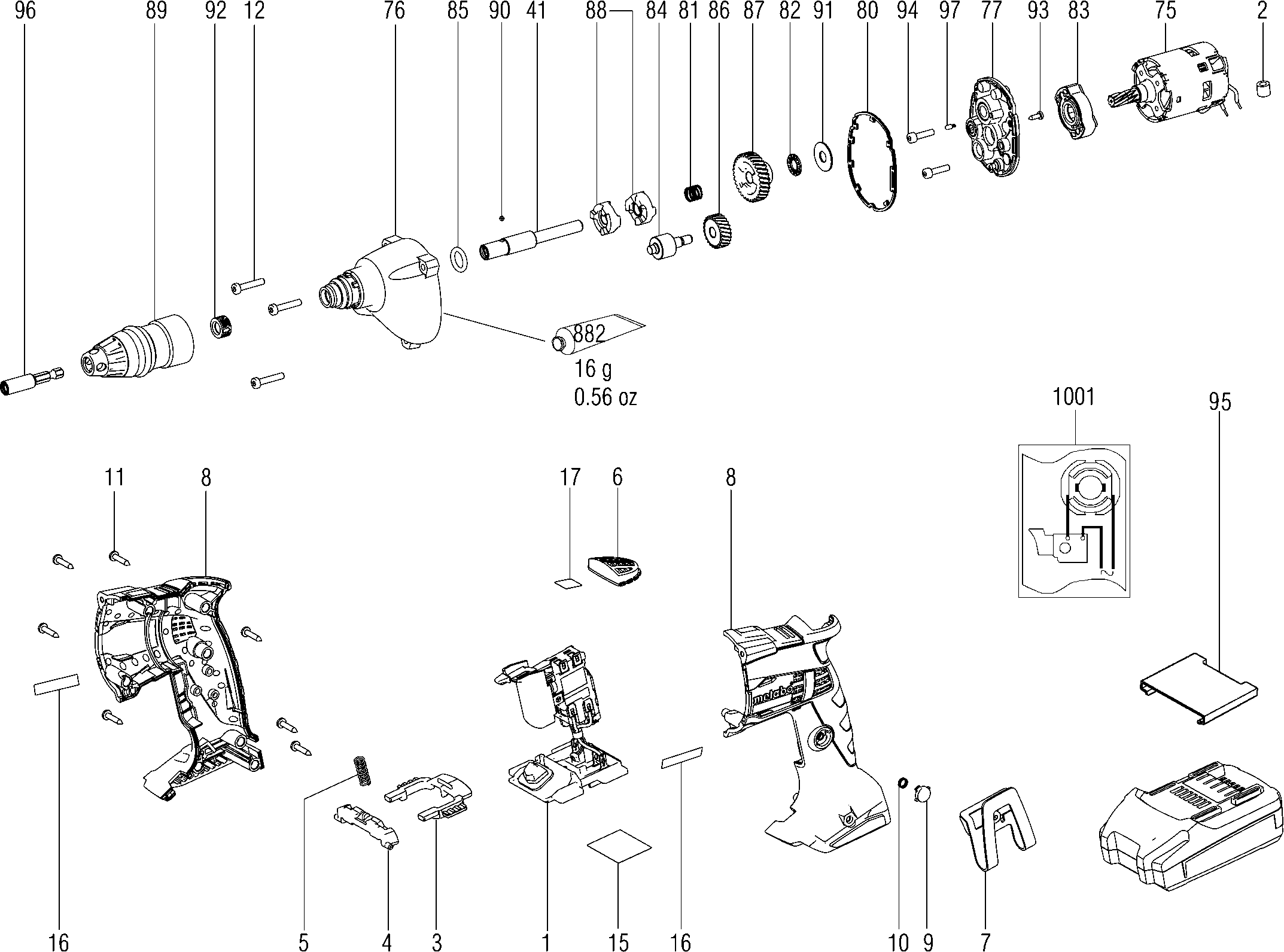 96 89 92 12 76 85 90 41 88 84 81 86 87 82 91 80 94 97 77 93 83 75 2

882

16 g
0.56 oz

1001

95

11 8

17 6

8

metabo

16 5 4 3 1 15 16 10 9 7