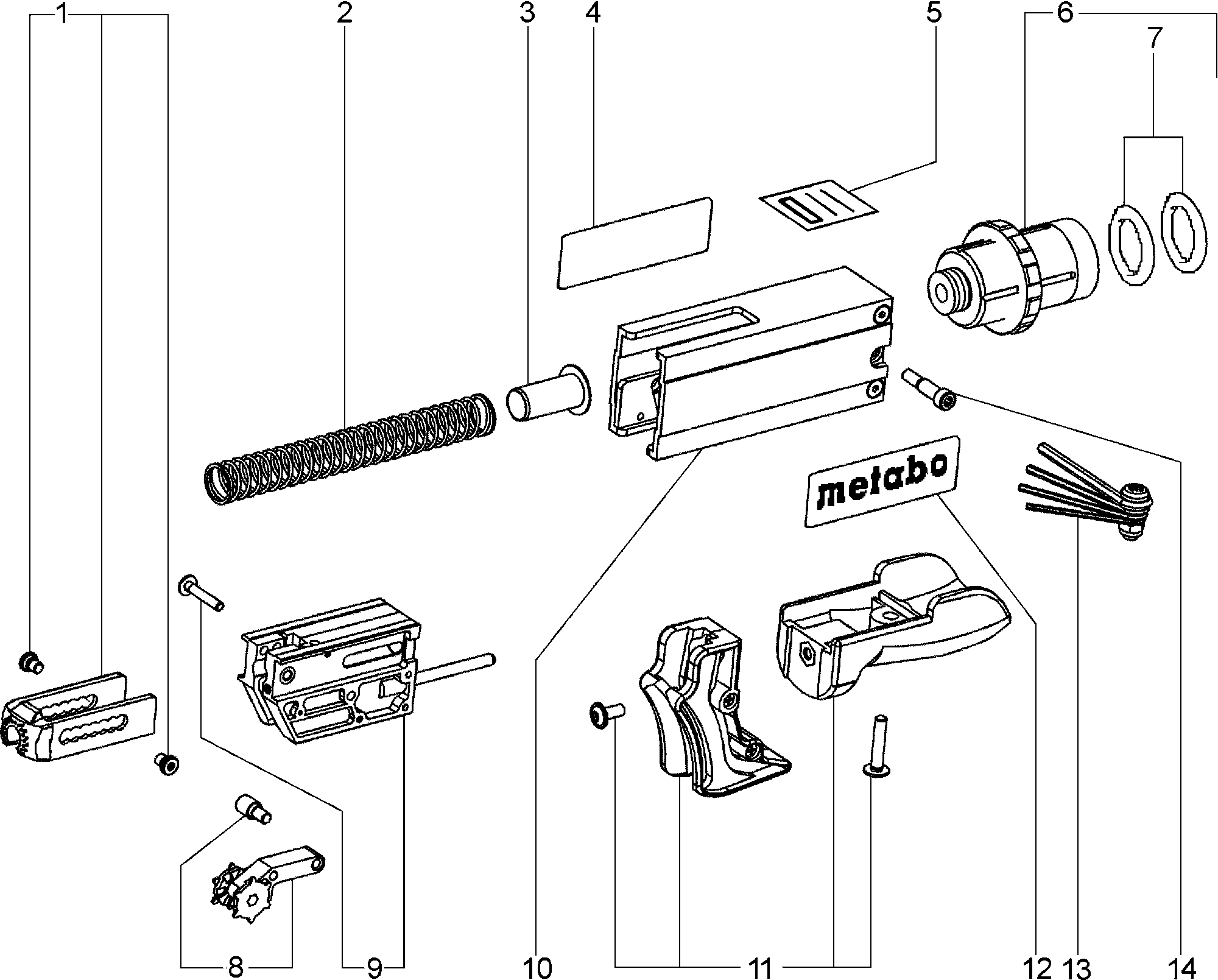 1 2 3 4 5 6 7

metabo

8 9 10 11 12 13 14